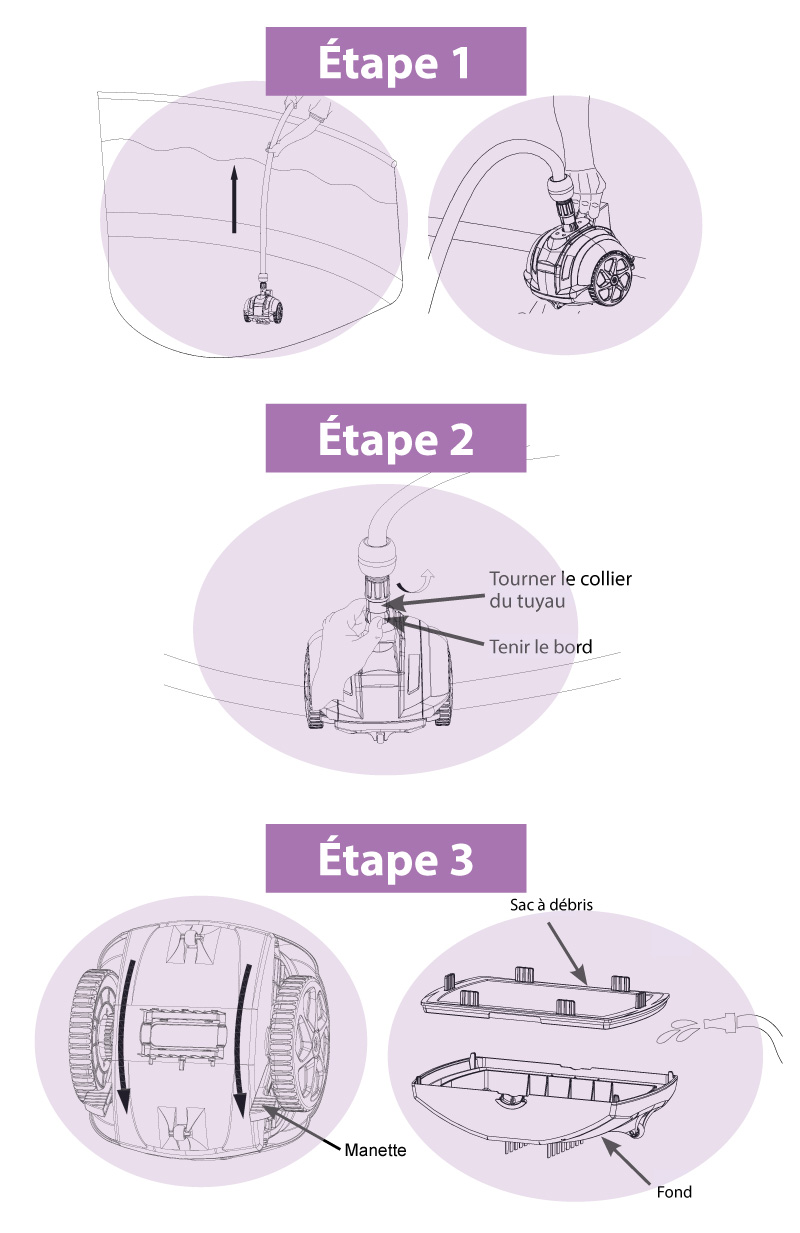 Étape 1

Étape 2

Tourner le collier du tuyau

Tenir le bord

Étape 3

Sac à débris

Manette

Fond