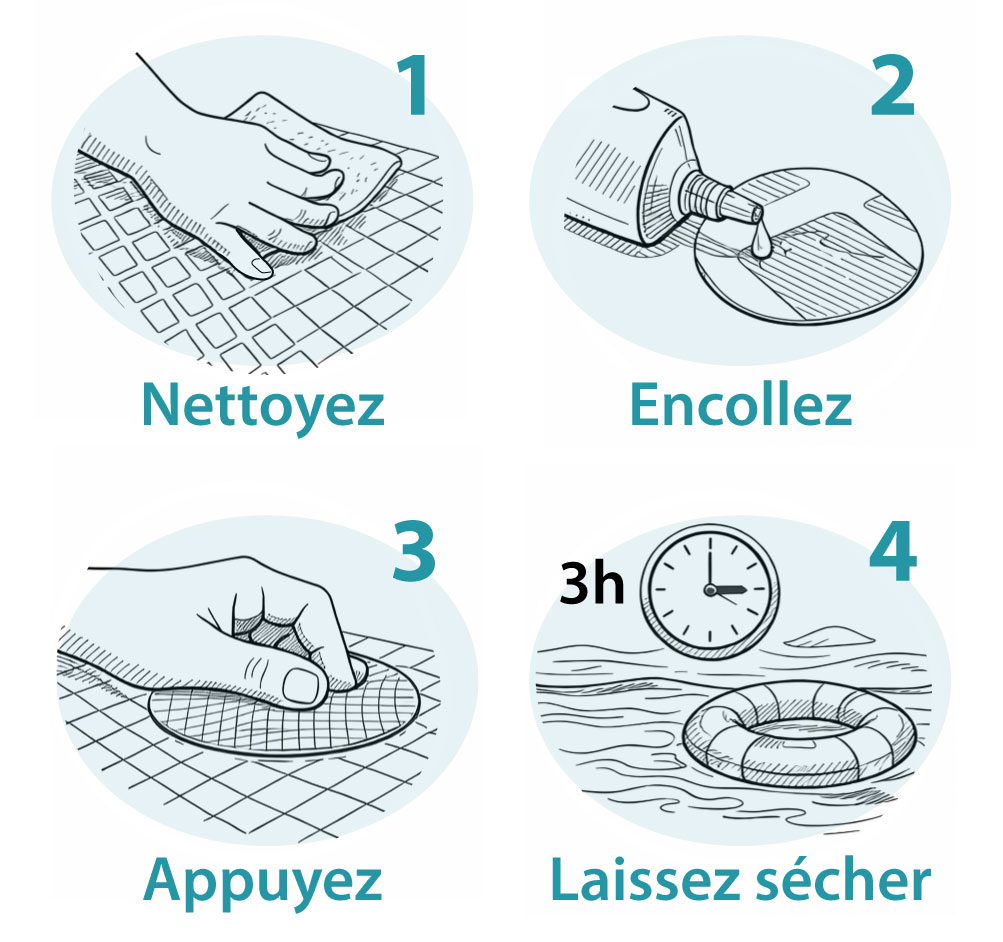 1

Nettoyez

2

Encollez

3

Appuyez

4

3h

Laissez sécher