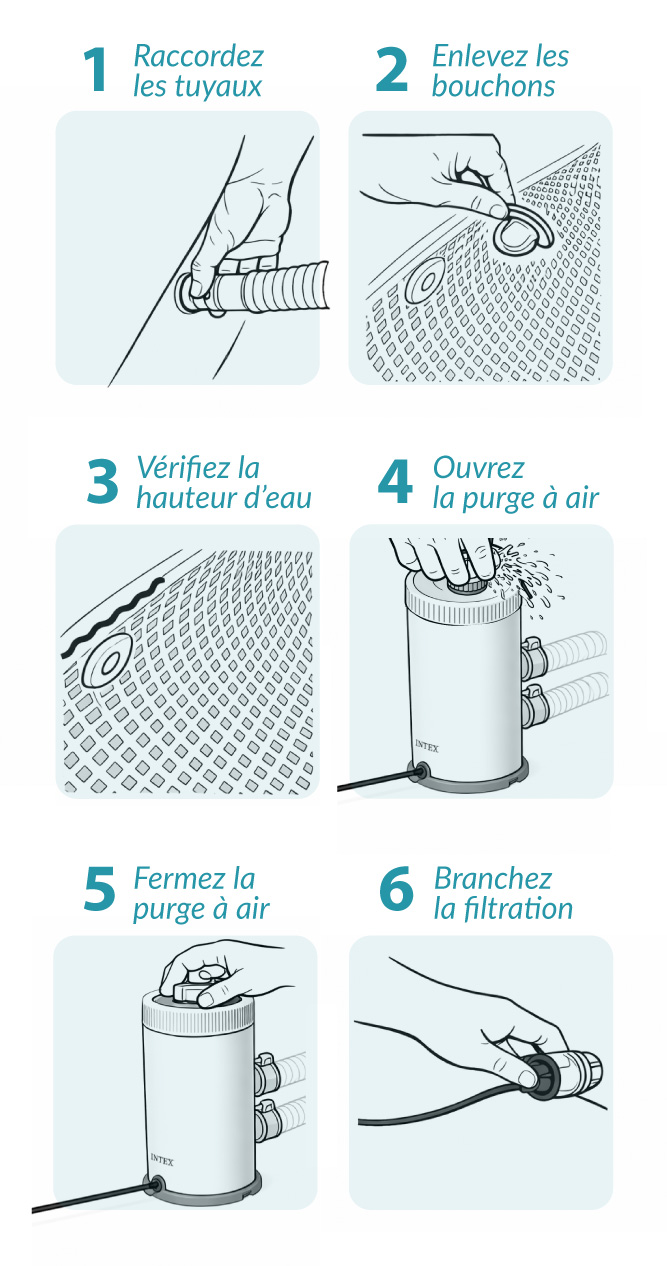 1 Raccordez les tuyaux

2 Enlevez les bouchons

3 Vérifiez la hauteur d'eau

4 Ouvrez la purge à air

INTEX

5 Fermez la purge à air

INTEX

6 Branchez la filtration