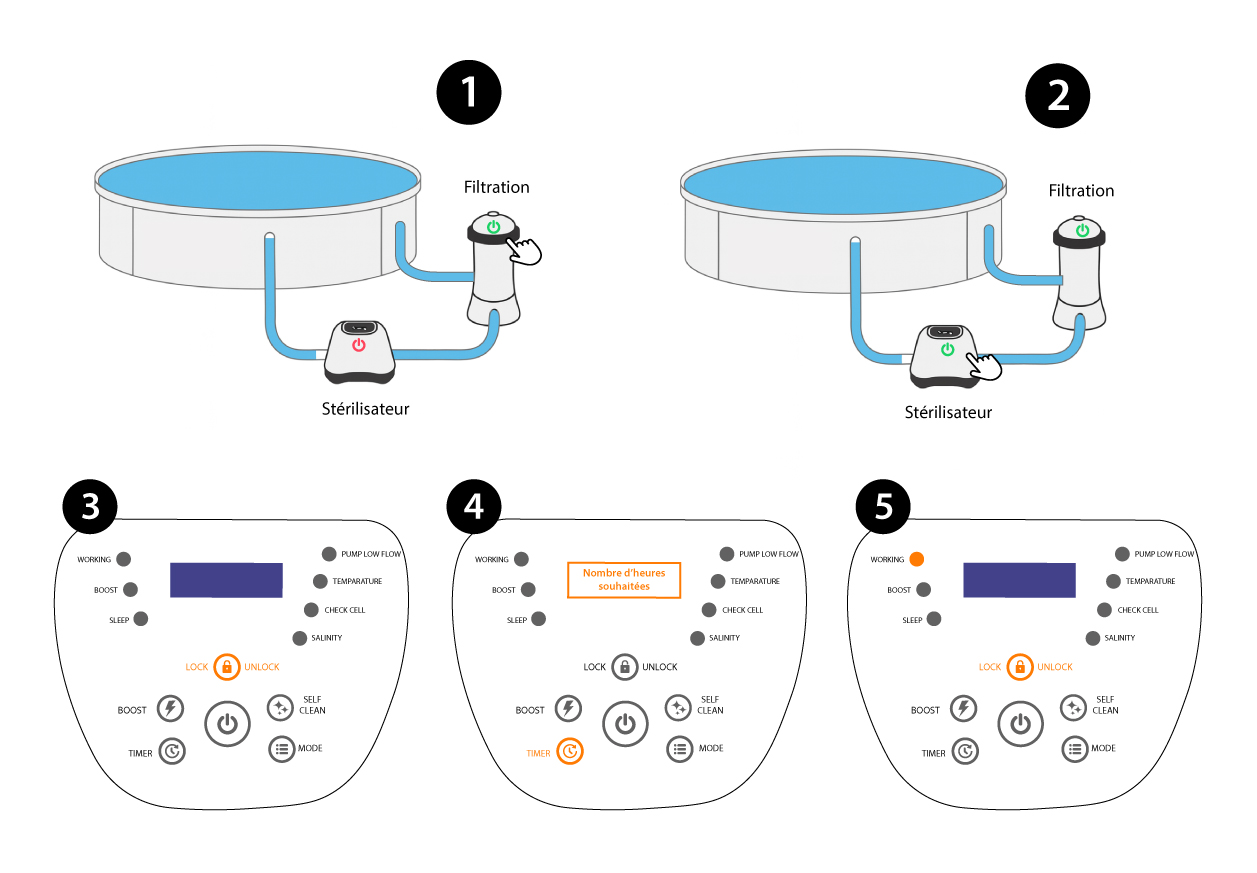 1

Filtration

Stérilisateur

2

Filtration

Stérilisateur

3

WORKING
BOOST
SLEEP

PUMP LOW FLOW
TEMPARATURE
CHECK CELL
SALINITY

LOCK UNLOCK

BOOST
SELF CLEAN
TIMER
MODE

4

WORKING
BOOST
SLEEP

Nombre d'heures souhaitées

PUMP LOW FLOW
TEMPARATURE
CHECK CELL
SALINITY

LOCK UNLOCK

BOOST
SELF CLEAN
TIMER
MODE

5

WORKING
BOOST
SLEEP

PUMP LOW FLOW
TEMPARATURE
CHECK CELL
SALINITY

LOCK UNLOCK

BOOST
SELF CLEAN
TIMER
MODE