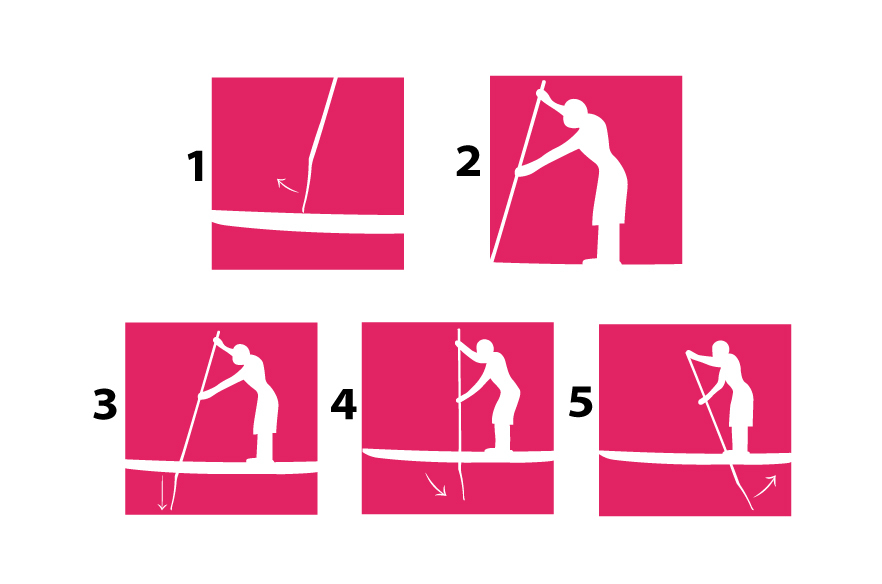 1
2
3
4
5