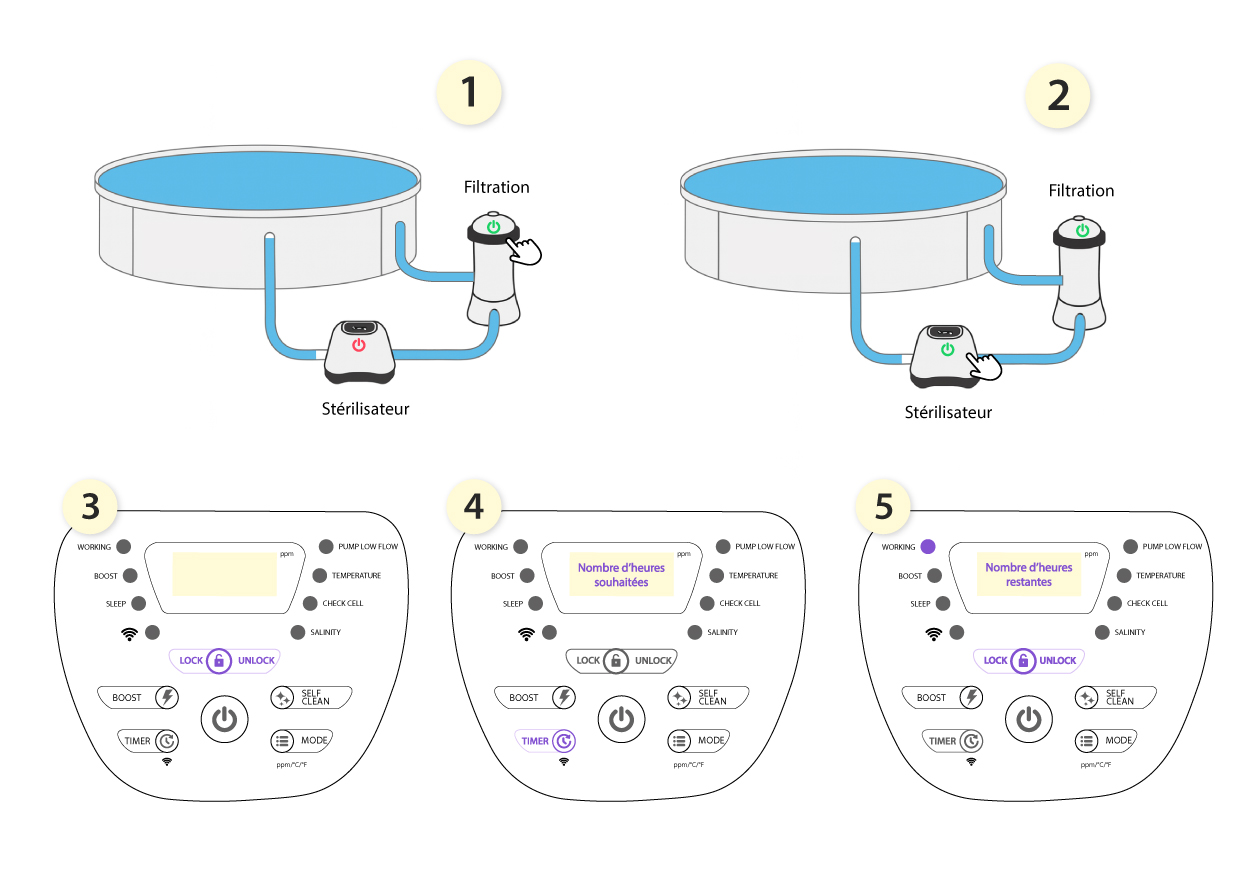 1

Filtration

Stérilisateur

2

Filtration

Stérilisateur

3

WORKING
BOOST
SLEEP
ppm
PUMP LOW FLOW
TEMPERATURE
CHECK CELL
SALINITY
LOCK UNLOCK
BOOST
SELF CLEAN
TIMER
MODE
ppm/°C/°F

4

WORKING
BOOST
SLEEP
Nombre d'heures souhaitées
ppm
PUMP LOW FLOW
TEMPERATURE
CHECK CELL
SALINITY
LOCK UNLOCK
BOOST
SELF CLEAN
TIMER
MODE
ppm/°C/°F

5

WORKING
BOOST
SLEEP
Nombre d'heures restantes
ppm
PUMP LOW FLOW
TEMPERATURE
CHECK CELL
SALINITY
LOCK UNLOCK
BOOST
SELF CLEAN
TIMER
MODE
ppm/°C/°F