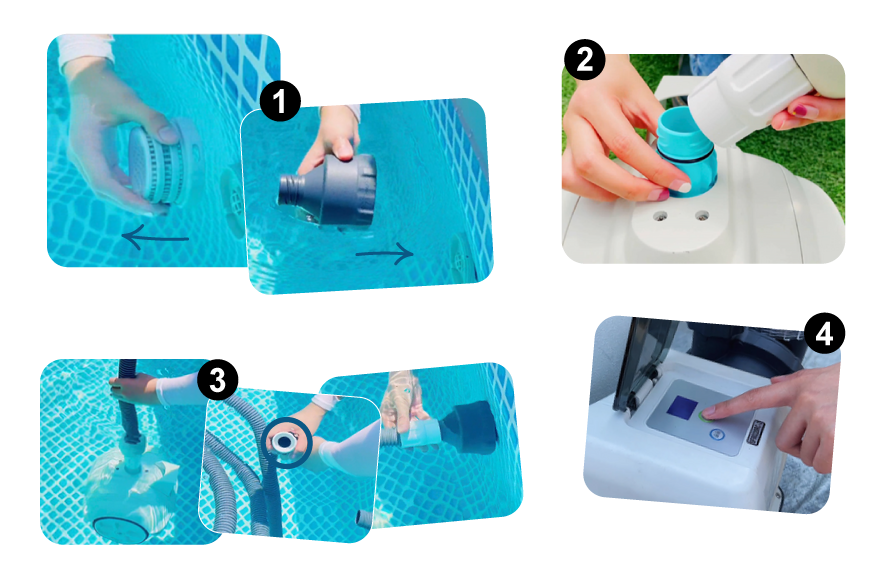 1

2

3

4