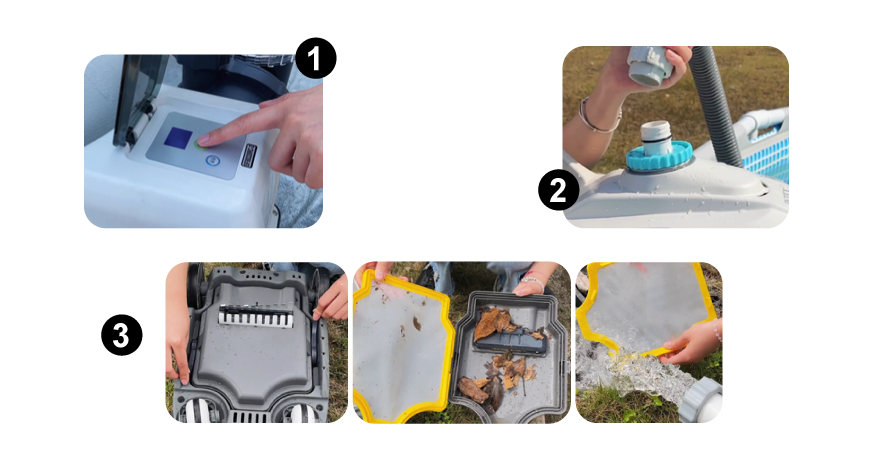 1

2

3