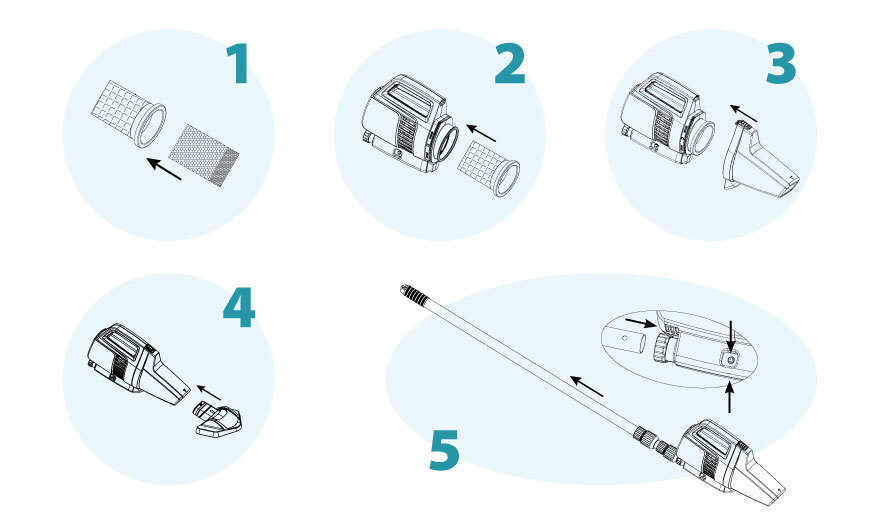 1

2

3

4

5