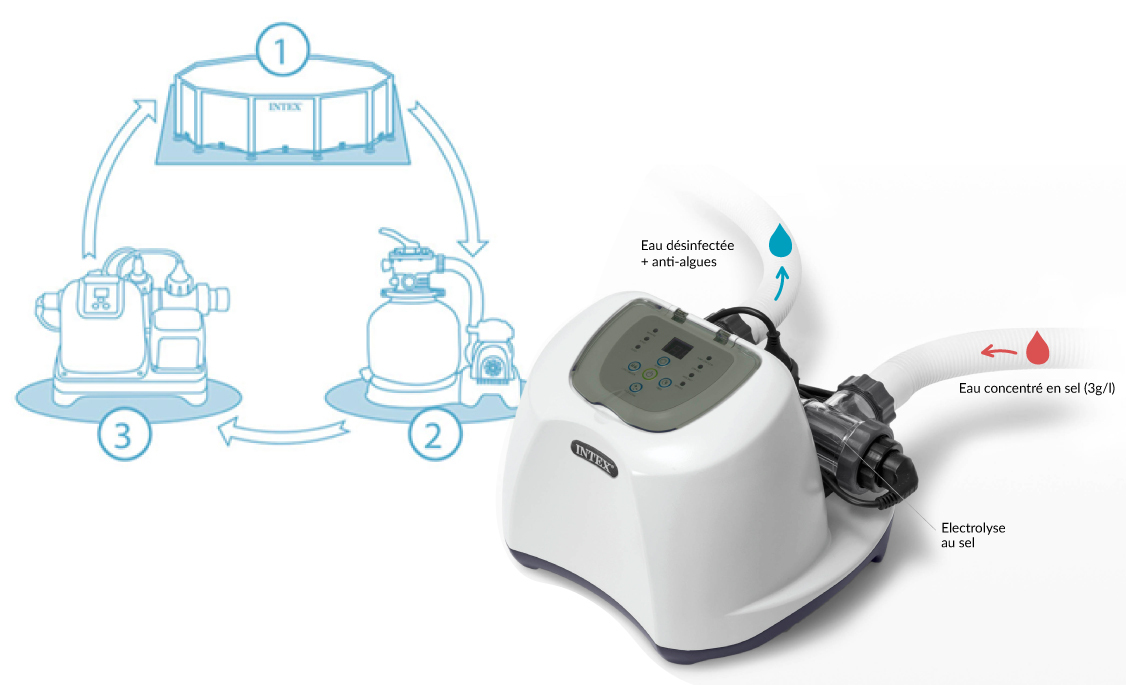 1

INTEX

3

2

Eau désinfectée
+ anti-algues

Eau concentré en sel (3g/l)

INTEX

Electrolyse
au sel