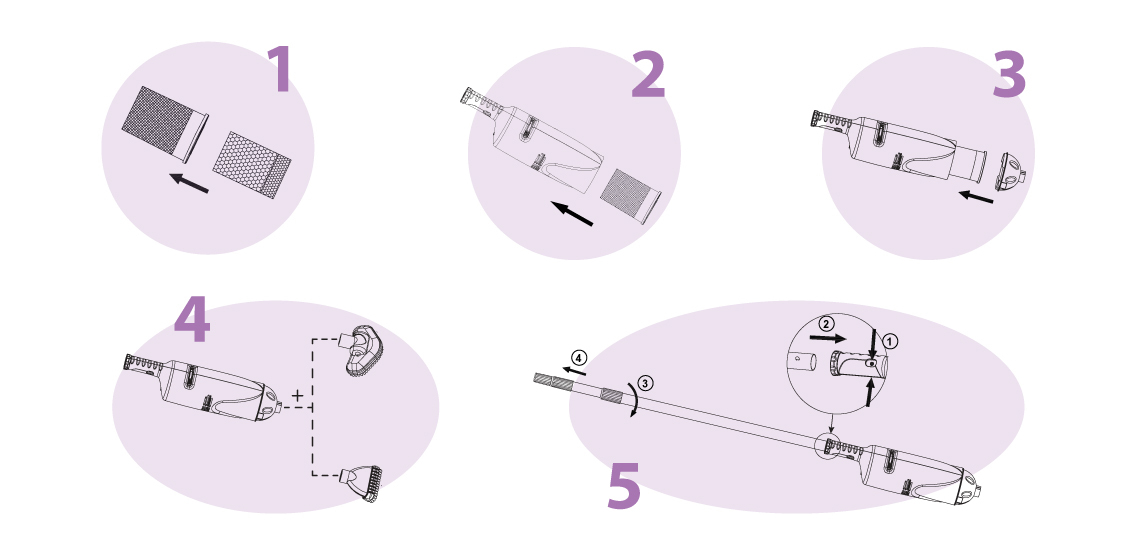 1

2

3

4

+

5

④

③

②

①